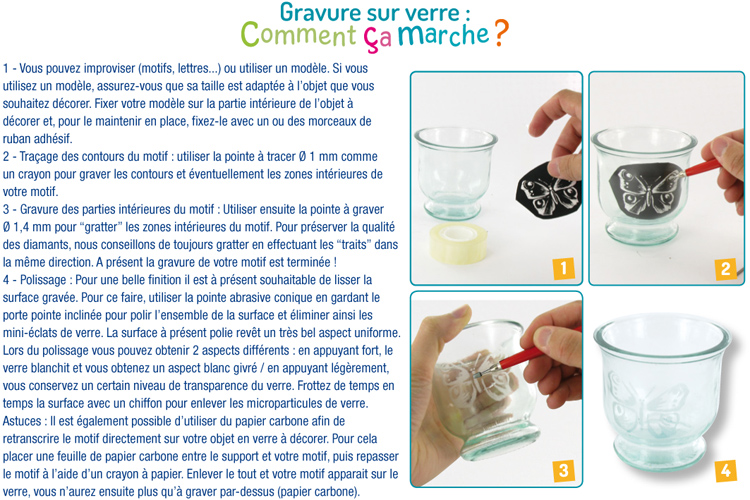 Gravure sur verre :
Comment ça marche ?

1 - Vous pouvez improviser (motifs, lettres...) ou utiliser un modèle. Si vous utilisez un modèle, assurez-vous que sa taille est adaptée à l'objet que vous souhaitez décorer. Fixer votre modèle sur la partie intérieure de l'objet à décorer et, pour le maintenir en place, fixez-le avec un ou des morceaux de ruban adhésif.
2 - Traçage des contours du motif : utiliser la pointe à tracer Ø 1 mm comme un crayon pour graver les contours et éventuellement les zones intérieures de votre motif.
3 - Gravure des parties intérieures du motif : Utiliser ensuite la pointe à graver Ø 1,4 mm pour "gratter" les zones intérieures du motif. Pour préserver la qualité des diamants, nous conseillons de toujours gratter en effectuant les "traits" dans la même direction. A présent la gravure de votre motif est terminée !
4 - Polissage : Pour une belle finition il est à présent souhaitable de lisser la surface gravée. Pour ce faire, utiliser la pointe abrasive conique en gardant le porte pointe inclinée pour polir l'ensemble de la surface et éliminer ainsi les mini-éclats de verre. La surface à présent polie revêt un très bel aspect uniforme. Lors du polissage vous pouvez obtenir 2 aspects différents : en appuyant fort, le verre blanchit et vous obtenez un aspect blanc givré / en appuyant légèrement, vous conservez un certain niveau de transparence du verre. Frottez de temps en temps la surface avec un chiffon pour enlever les microparticules de verre.
Astuces : Il est également possible d'utiliser du papier carbone afin de retranscrire le motif directement sur votre objet en verre à décorer. Pour cela placer une feuille de papier carbone entre le support et votre motif, puis repasser le motif à l'aide d'un crayon à papier. Enlever le tout et votre motif apparait sur le verre, vous n'aurez ensuite plus qu'à graver par-dessus (papier carbone).

1
2
3
4