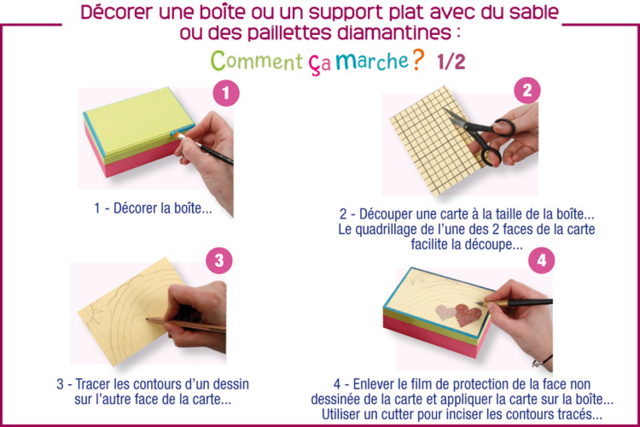 Décorer une boîte ou un support plat avec du sable ou des paillettes diamantines :

Comment ça marche ? 1/2

1

1 - Décorer la boîte...

2

2 - Découper une carte à la taille de la boîte... Le quadrillage de l'une des 2 faces de la carte facilite la découpe...

3

3 - Tracer les contours d'un dessin sur l'autre face de la carte...

4

4 - Enlever le film de protection de la face non dessinée de la carte et appliquer la carte sur la boîte... Utiliser un cutter pour inciser les contours tracés...