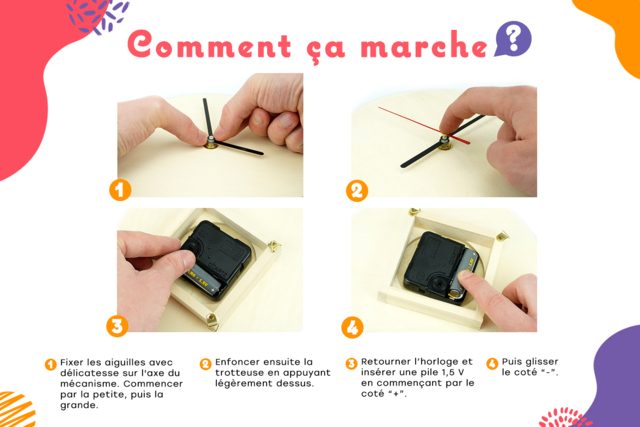 Comment ça marche ?

1

2

3

4

1 Fixer les aiguilles avec délicatesse sur l'axe du mécanisme. Commencer par la petite, puis la grande.

2 Enfoncer ensuite la trotteuse en appuyant légèrement dessus.

3 Retourner l'horloge et insérer une pile 1,5 V en commençant par le coté "+".

4 Puis glisser le coté "-".