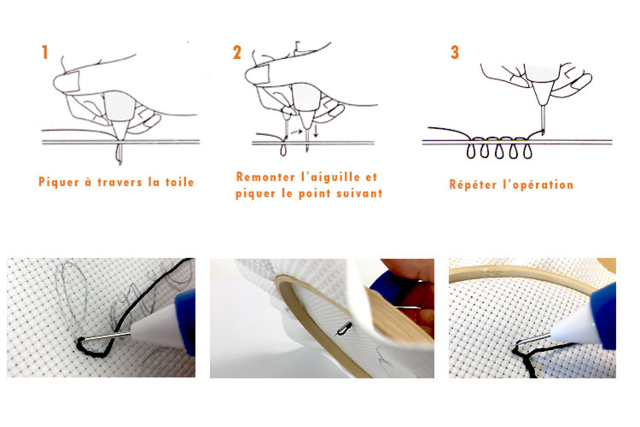 1

Piquer à travers la toile

2

Remonter l'aiguille et piquer le point suivant

3

Répéter l'opération