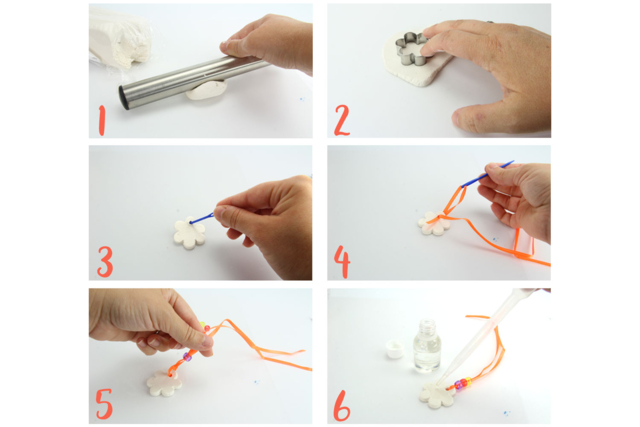 1

2

3

4

5

6